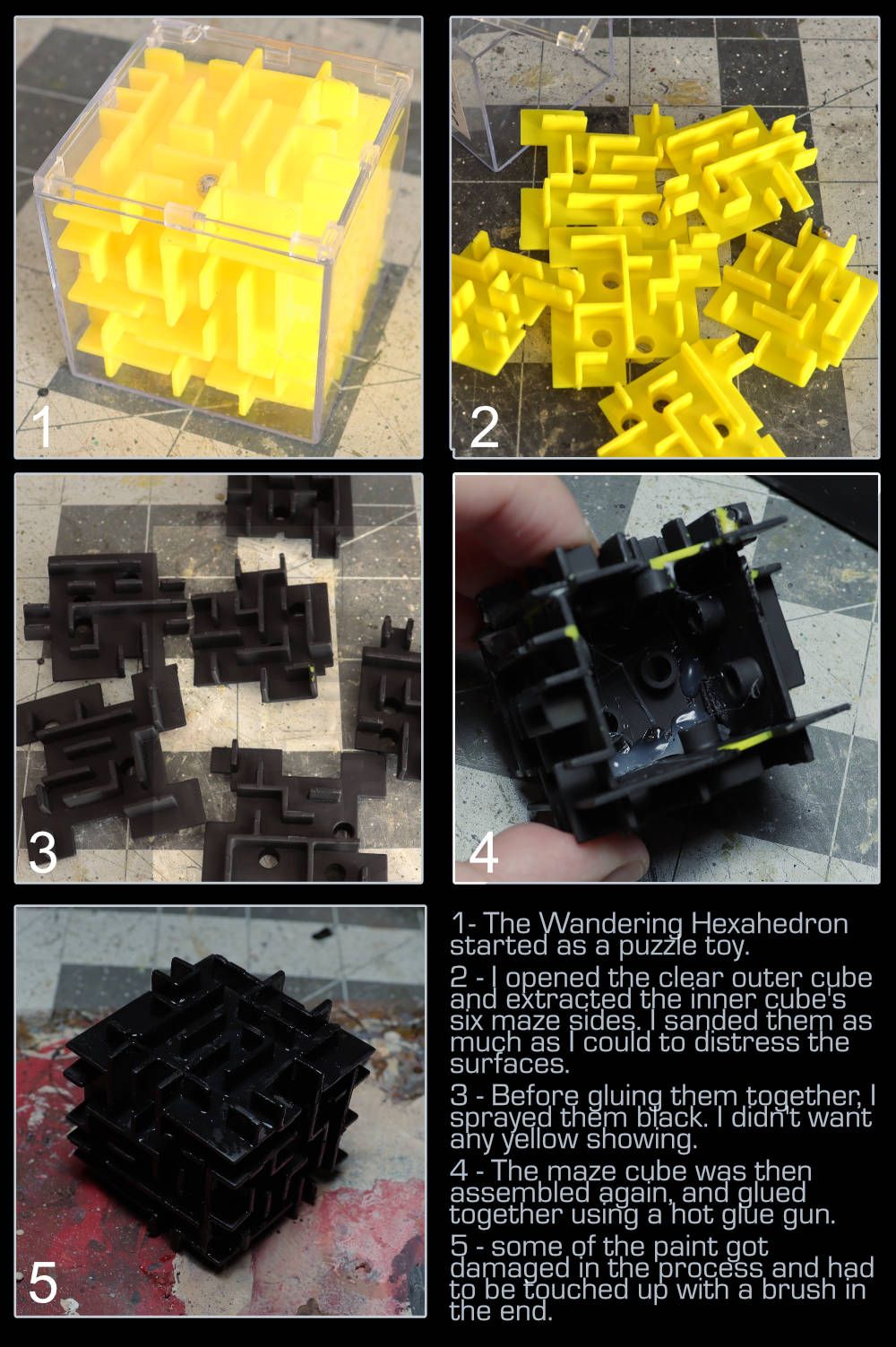 1

2

3

4

5

1- The Wandering Hexahedron started as a puzzle toy.

2 - I opened the clear outer cube and extracted the inner cube's six maze sides. I sanded them as much as I could to distress the surfaces.

3 - Before gluing them together, I sprayed them black. I didn't want any yellow showing.

4 - The maze cube was then assembled again, and glued together using a hot glue gun.

5 - some of the paint got damaged in the process and had to be touched up with a brush in the end.